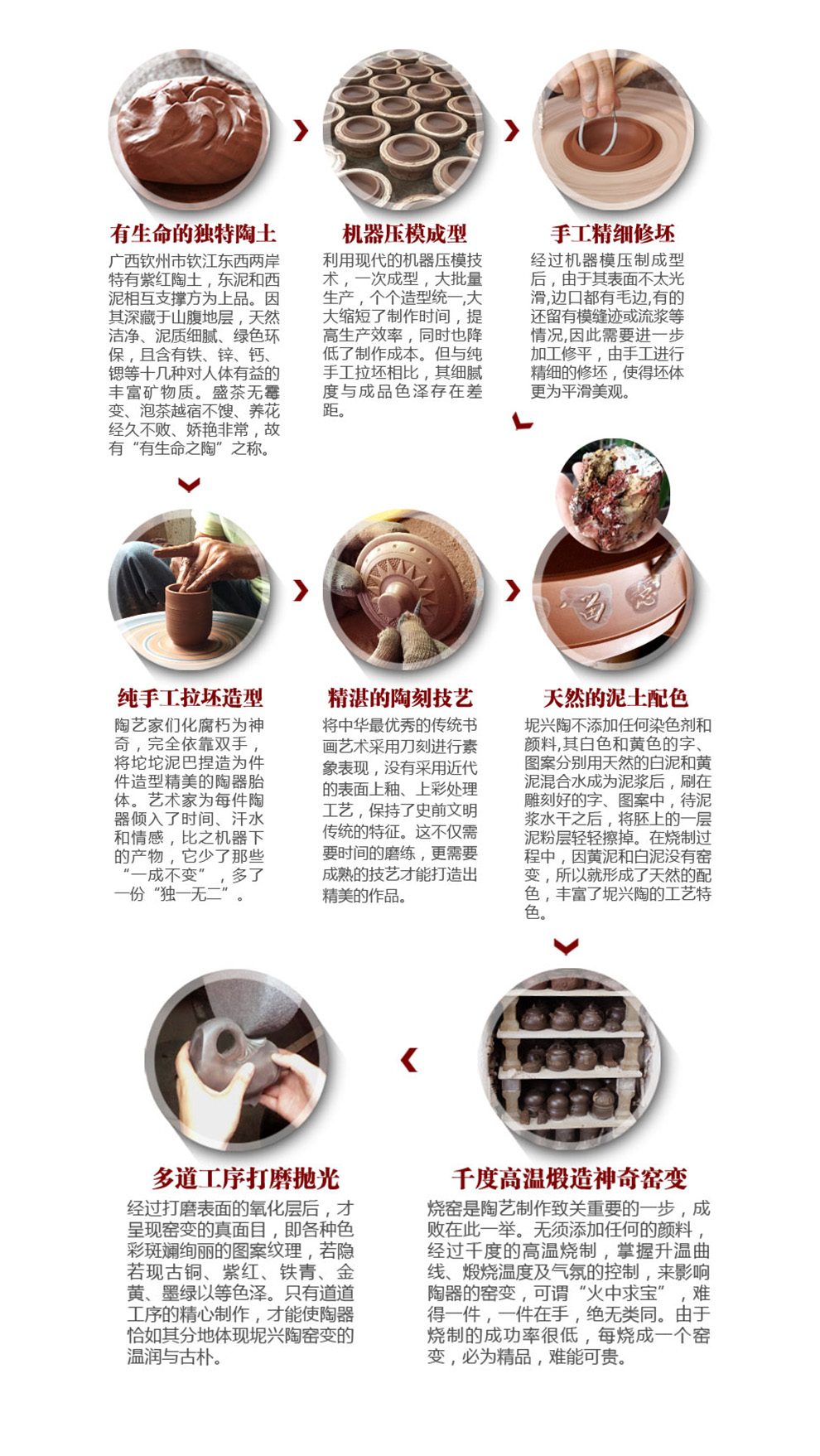 有生命的独特陶土

广西钦州市钦江东西两岸特有紫红陶土，东泥和西泥相互支撑方为上品。因其深藏于山腹地层，天然洁净、泥质细腻、绿色环保，且含有铁、锌、钙、锶等十几种对人体有益的丰富矿物质。盛茶无霉变、泡茶越宿不馊、养花经久不败、娇艳非常，故有“有生命之陶”之称。

机器压模成型

利用现代的机器压模技术，一次成型，大批量生产，个个造型统一,大大缩短了制作时间，提高生产效率，同时也降低了制作成本。但与纯手工拉坯相比，其细腻度与成品色泽存在差距。

手工精细修坯

经过机器模压制成型后，由于其表面不太光滑,边口都有毛边,有的还留有模缝迹或流浆等情况,因此需要进一步加工修平，由手工进行精细的修坯，使得坯体更为平滑美观。

纯手工拉坯造型

陶艺家们化腐朽为神奇，完全依靠双手，将坨坨泥巴捏造为件件造型精美的陶器胎体。艺术家为每件陶器倾入了时间、汗水和情感，比之机器下的产物，它少了那些“一成不变”，多了一份“独一无二”。

精湛的陶刻技艺

将中华最优秀的传统书画艺术采用刀刻进行素象表现，没有采用近代的表面上釉、上彩处理工艺，保持了史前文明传统的特征。这不仅需要时间的磨练，更需要成熟的技艺才能打造出精美的作品。

天然的泥土配色

坭兴陶不添加任何染色剂和颜料,其白色和黄色的字、图案分别用天然的白泥和黄泥混合水成为泥浆后，刷在雕刻好的字、图案中，待泥浆水干之后，将胚上的一层泥粉层轻轻擦掉。在烧制过程中，因黄泥和白泥没有窑变，所以就形成了天然的配色，丰富了坭兴陶的工艺特色。

多道工序打磨抛光

经过打磨表面的氧化层后，才呈现窑变的真面目，即各种色彩斑斓绚丽的图案纹理，若隐若现古铜、紫红、铁青、金黄、墨绿以等色泽。只有道道工序的精心制作，才能使陶器恰如其分地体现坭兴陶窑变的温润与古朴。

千度高温煅造神奇窑变

烧窑是陶艺制作致关重要的一步，成败在此一举。无须添加任何的颜料，经过千度的高温烧制，掌握升温曲线、煅烧温度及气氛的控制，来影响陶器的窑变，可谓“火中求宝”，难得一件，一件在手，绝无类同。由于烧制的成功率很低，每烧成一个窑变，必为精品，难能可贵。