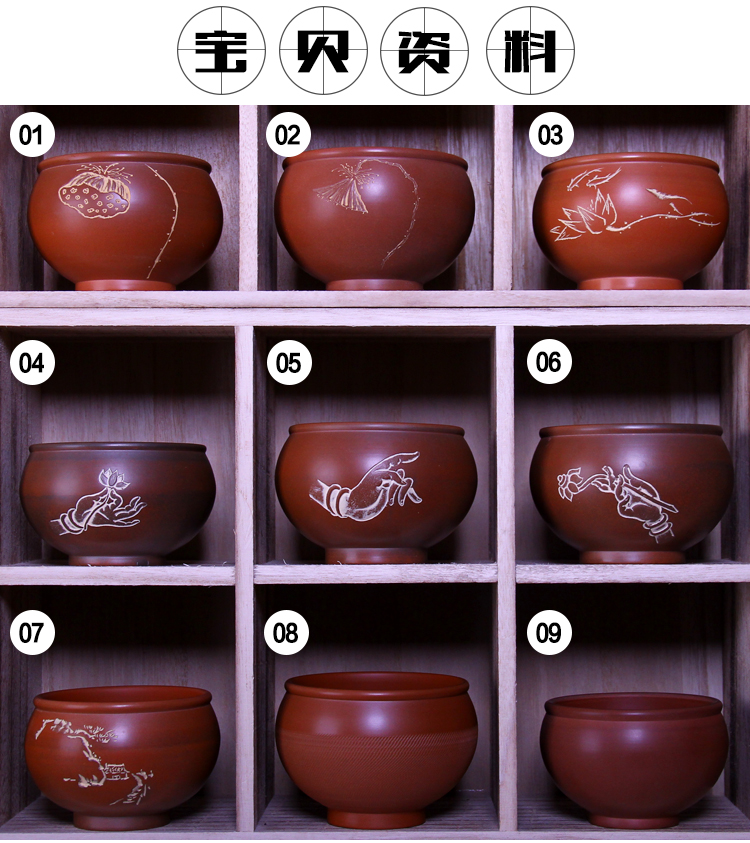 宝贝资料

01

02

03

04

05

06

07

08

09